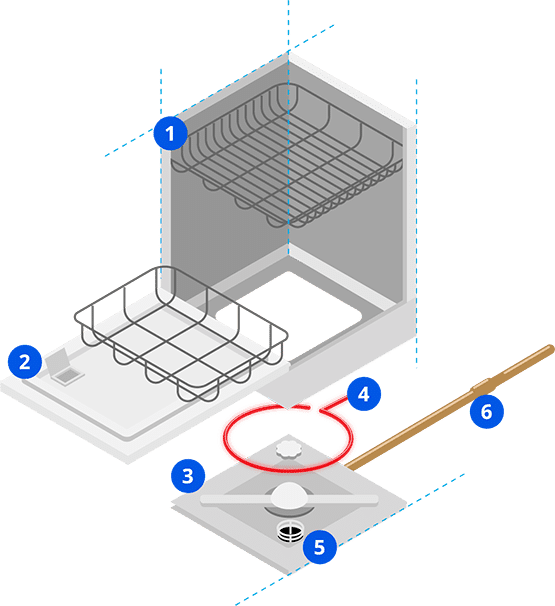 1
2
4
6
3
5